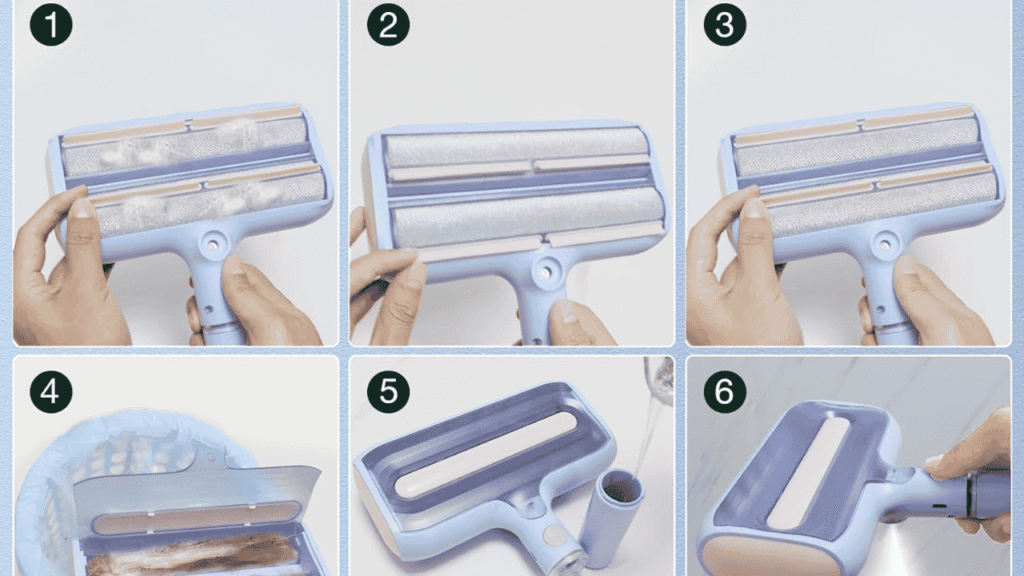 1

2

3

4

5

6