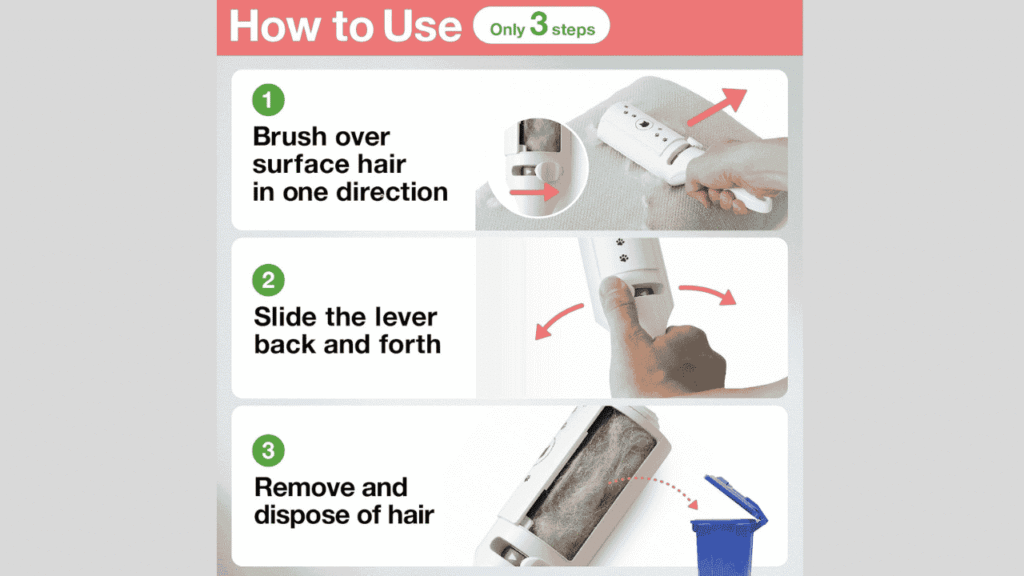 How to Use Only 3 steps

1
Brush over surface hair in one direction

2
Slide the lever back and forth

3
Remove and dispose of hair