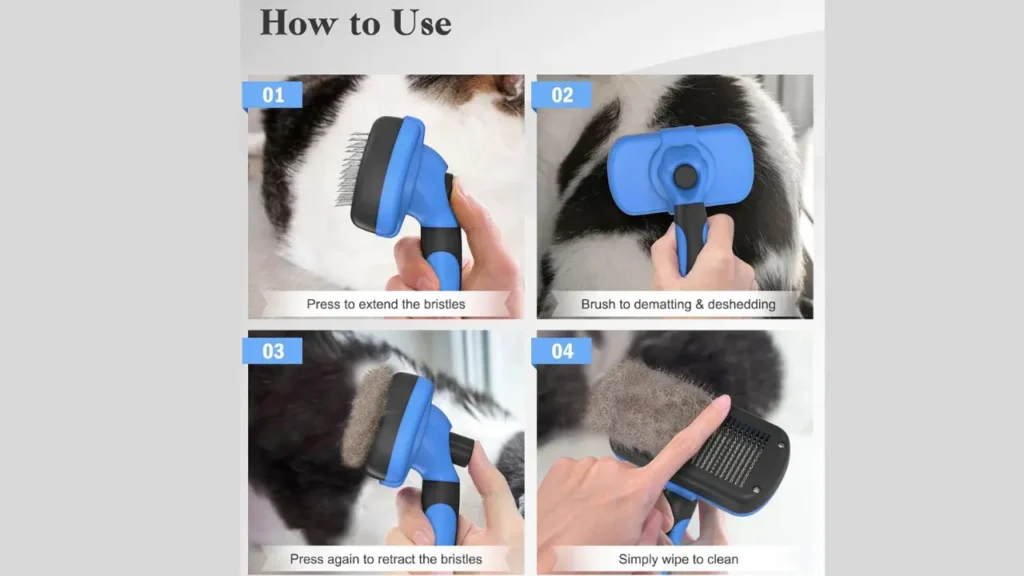 How to Use

01

Press to extend the bristles

02

Brush to dematting & deshedding

03

Press again to retract the bristles

04

Simply wipe to clean