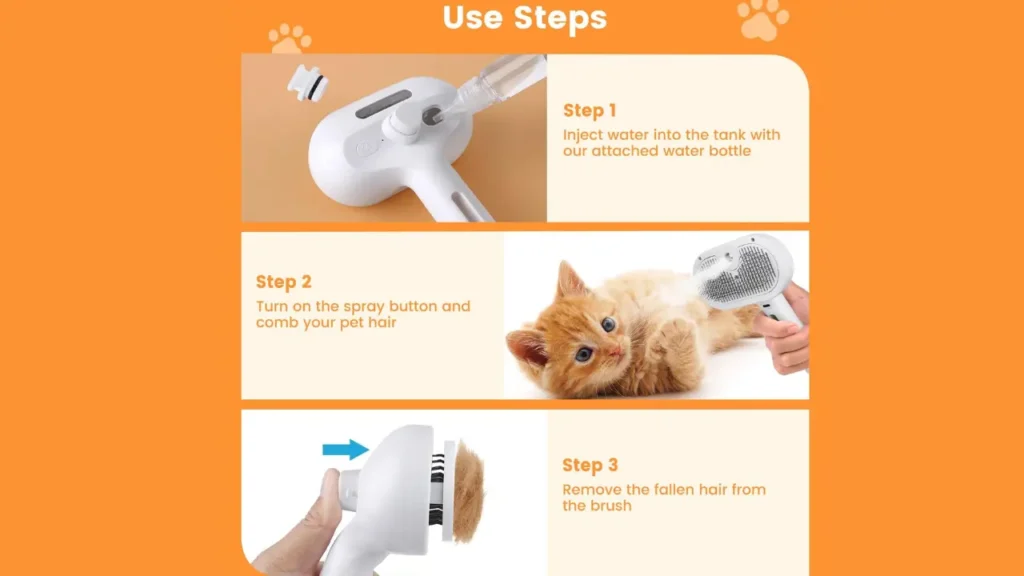 Use Steps

Step 1
Inject water into the tank with our attached water bottle

Step 2
Turn on the spray button and comb your pet hair

Step 3
Remove the fallen hair from the brush