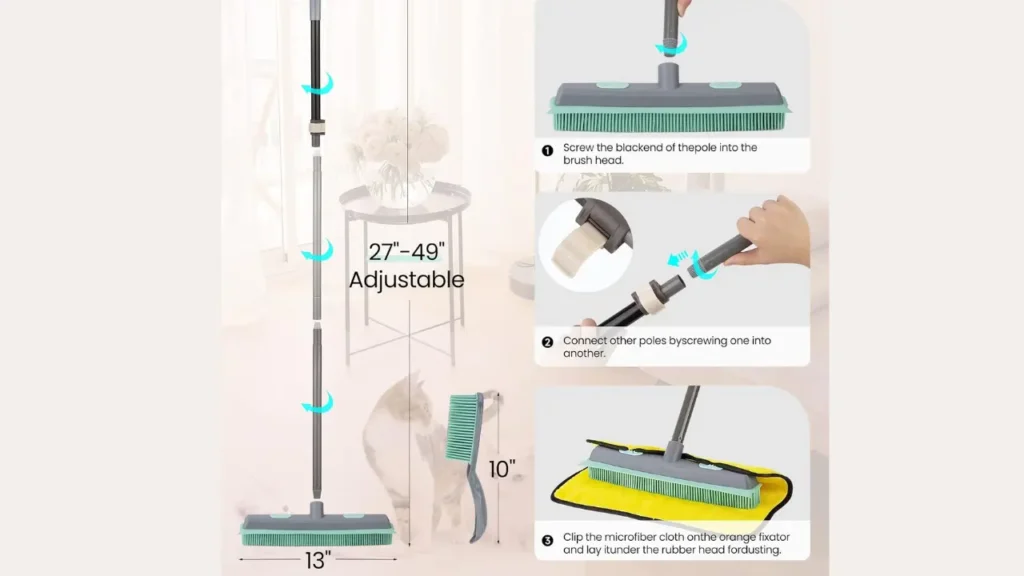 27"-49"
Adjustable

10"

13"

1 Screw the blackend of thepole into the brush head.

2 Connect other poles byscrewing one into another.

3 Clip the microfiber cloth onthe orange fixator and lay itunder the rubber head fordusting.